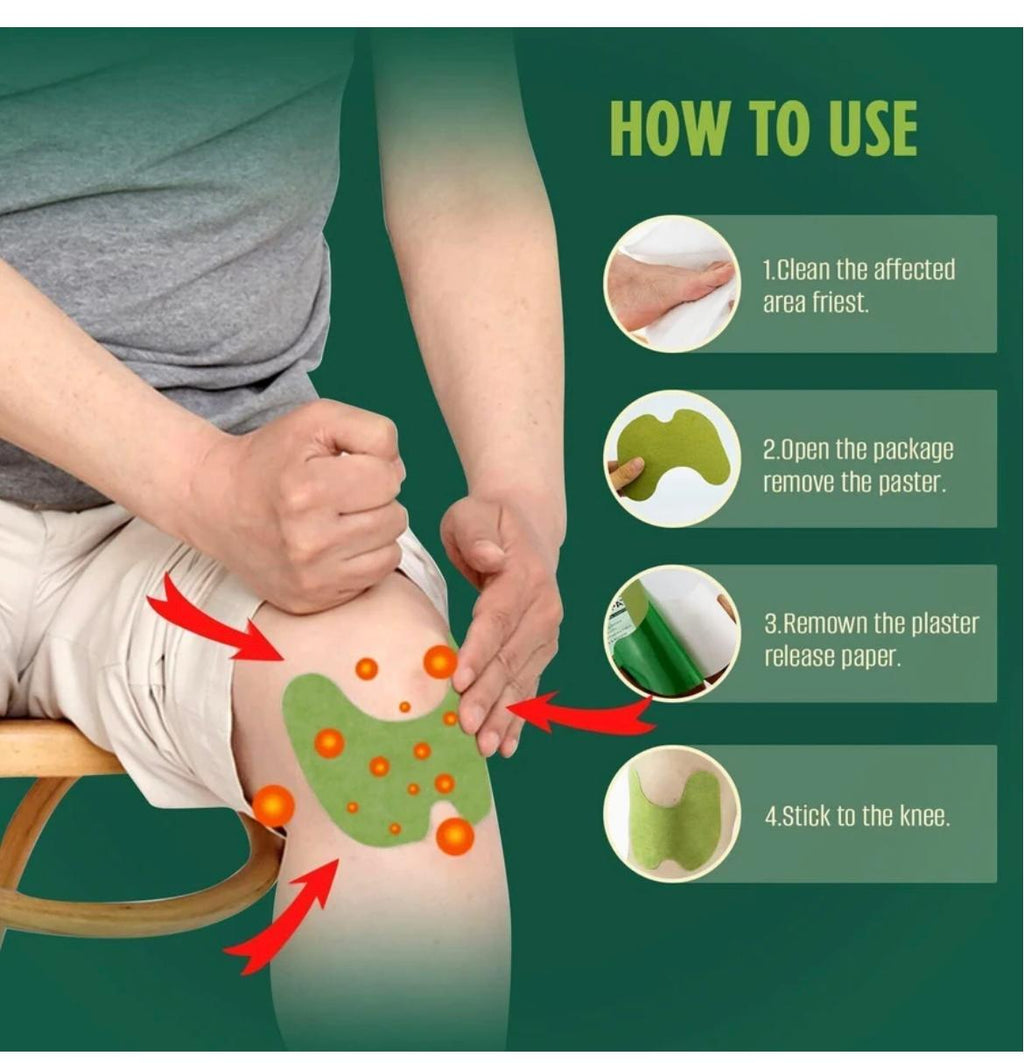 HOW TO USE

1.Clean the affected area friest.

2.Open the package remove the paster.

3.Remown the plaster release paper.

4.Stick to the knee.